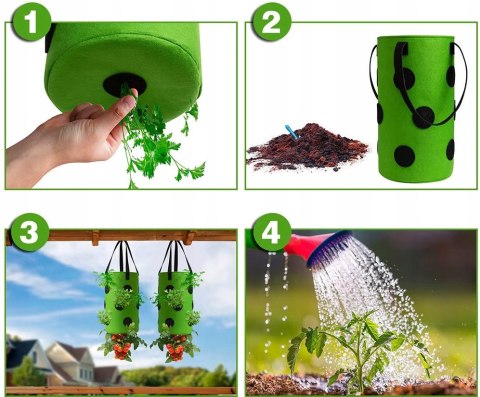 1

2

3

4