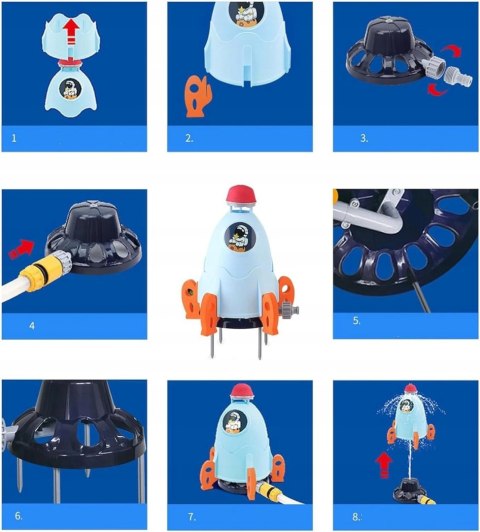 1

2.

3.

4

5.

6.

7.

8.